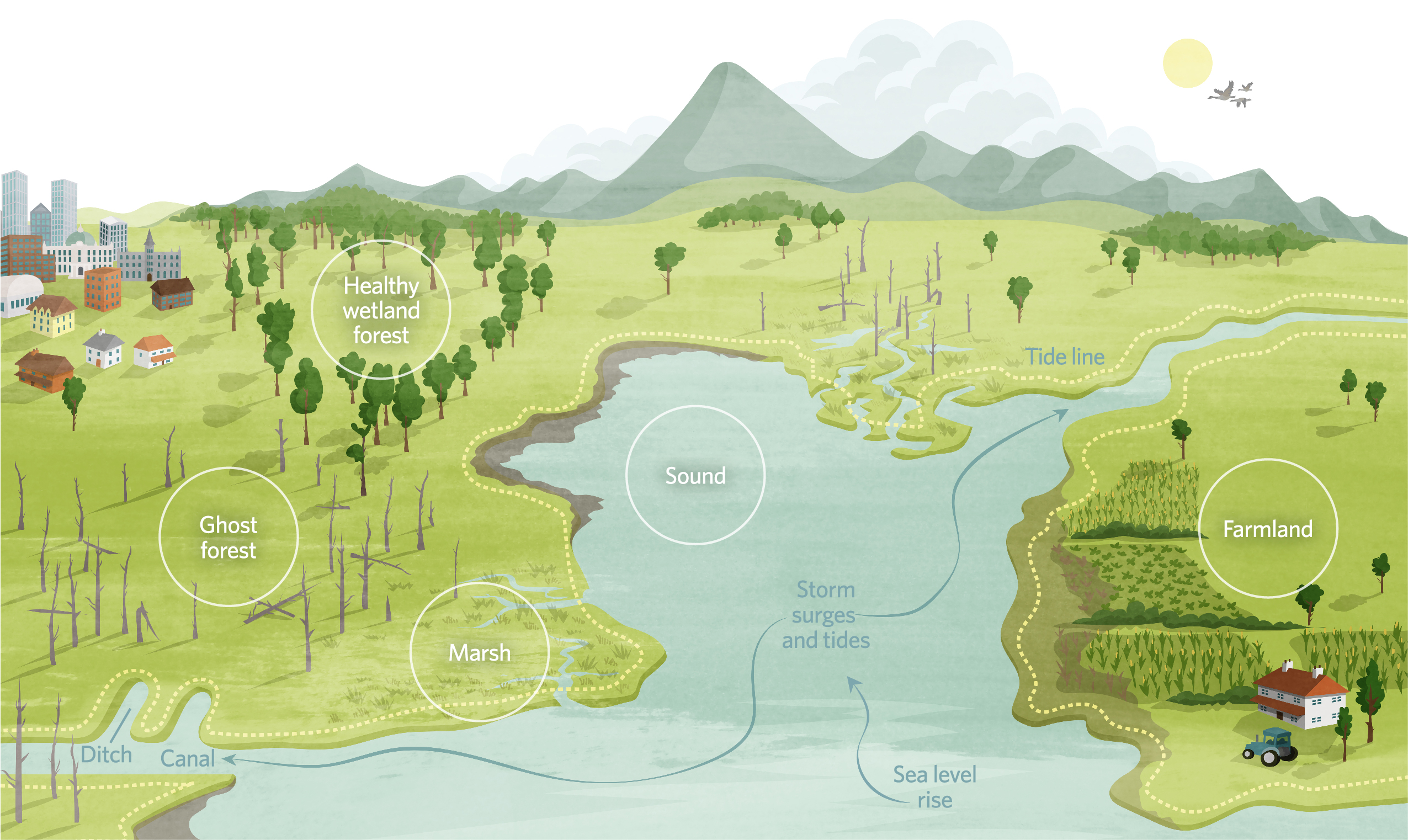 Healthy wetland forest

Tide line

Sound

Ghost forest

Farmland

Storm surges and tides

Marsh

Ditch

Canal

Sea level rise